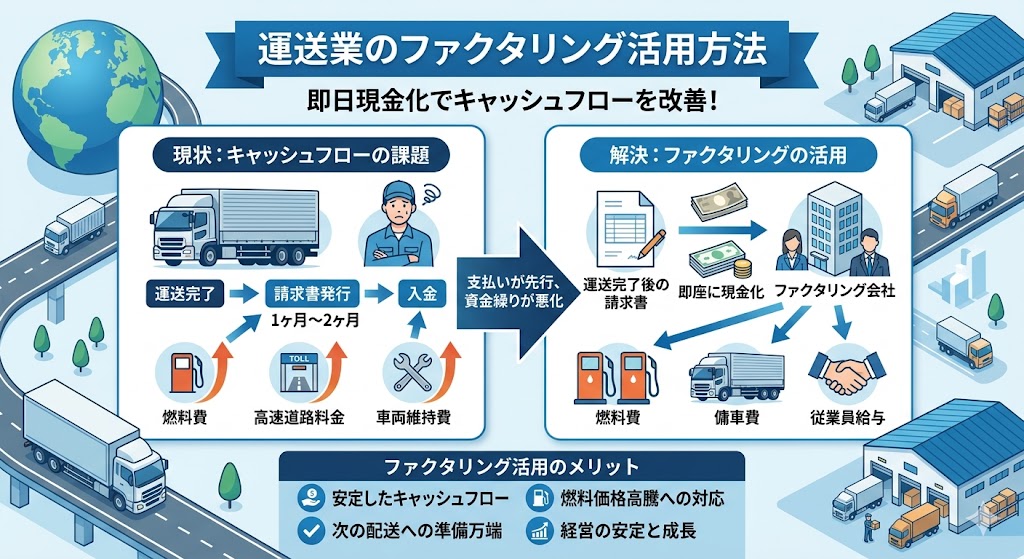 運送業のファクタリング活用方法

即日現金化でキャッシュフローを改善！

現状：キャッシュフローの課題

運送完了

請求書発行

入金

1ヶ月〜2ヶ月

TOLL

燃料費

高速道路料金

車両維持費

支払いが先行、資金繰りが悪化

解決：ファクタリングの活用

運送完了後の請求書

即座に現金化

ファクタリング会社

燃料費

傭車費

従業員給与

ファクタリング活用のメリット

安定したキャッシュフロー

燃料価格高騰への対応

次の配送への準備万端

経営の安定と成長