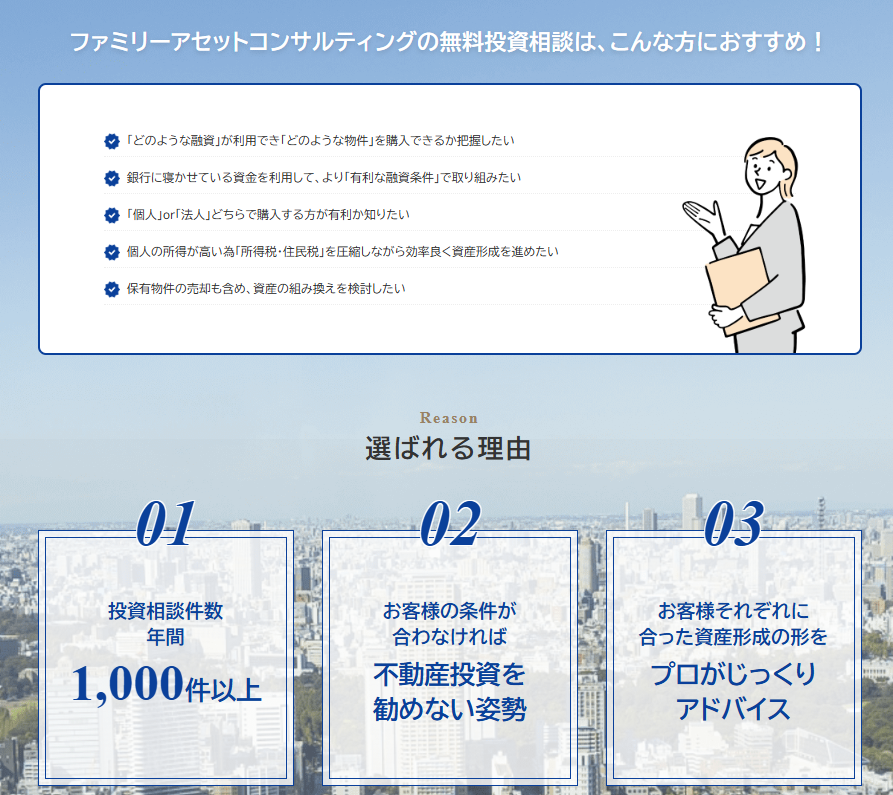 ファミリーアセットコンサルティングの無料投資相談は、こんな方におすすめ！

「どのような融資」が利用でき「どのような物件」を購入できるか把握したい

銀行に寝かせている資金を利用して、より「有利な融資条件」で取り組みたい

「個人」or「法人」どちらで購入する方が有利か知りたい

個人の所得が高い為「所得税・住民税」を圧縮しながら効率良く資産形成を進めたい

保有物件の売却も含め、資産の組み換えを検討したい

Reason

選ばれる理由

01

投資相談件数
年間
1,000件以上

02

お客様の条件が
合わなければ
不動産投資を
勧めない姿勢

03

お客様それぞれに
合った資産形成の形を
プロがじっくり
アドバイス